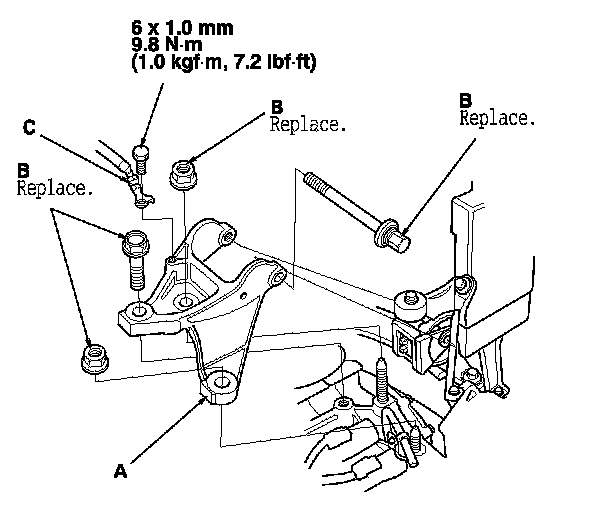 6 x 1.0 mm
9.8 N·m
(1.0 kgf·m, 7.2 lbf·ft)

C

B
Replace.

B
Replace.

B
Replace.

A