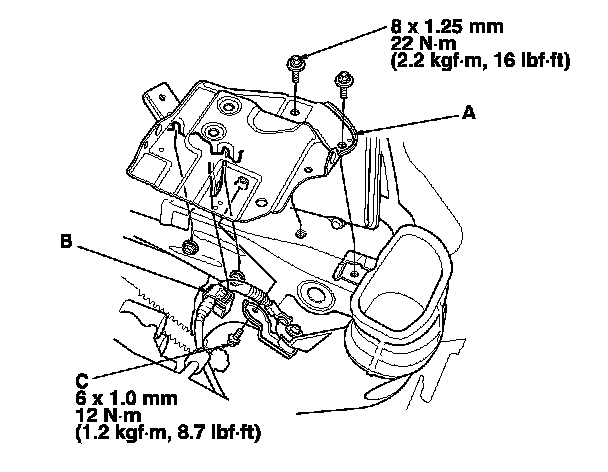 8 x 1.25 mm
22 N·m
(2.2 kgf·m, 16 lbf·ft)

A

B

C
6 x 1.0 mm
12 N·m
(1.2 kgf·m, 8.7 lbf·ft)