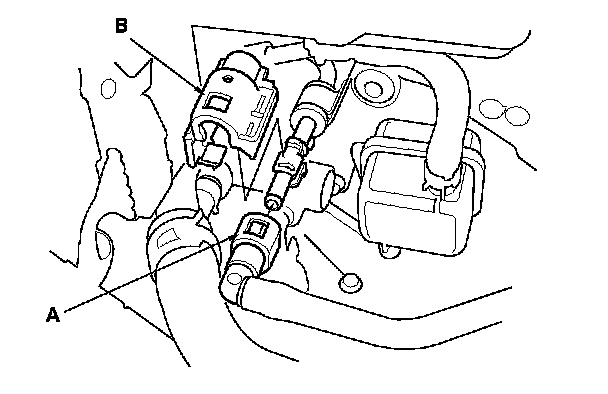 B

A