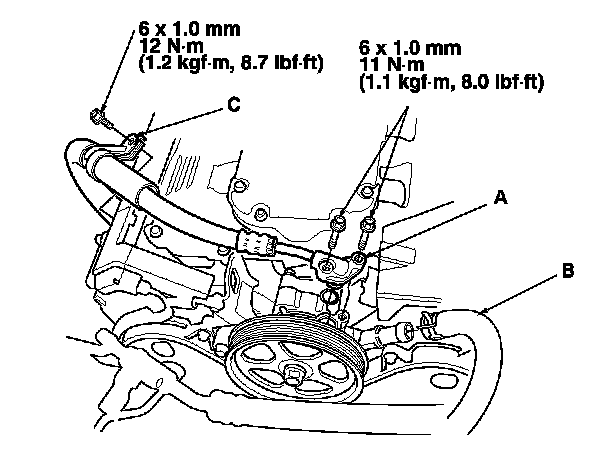 6 x 1.0 mm
12 N·m
(1.2 kgf·m, 8.7 lbf·ft)

6 x 1.0 mm
11 N·m
(1.1 kgf·m, 8.0 lbf·ft)

C

A

B