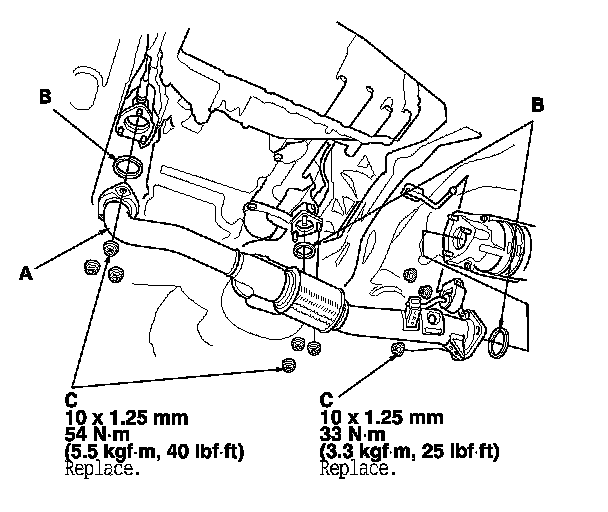 B

B

A

C
10 x 1.25 mm
54 N·m
(5.5 kgf·m, 40 lbf·ft)
Replace.

C
10 x 1.25 mm
33 N·m
(3.3 kgf·m, 25 lbf·ft)
Replace.