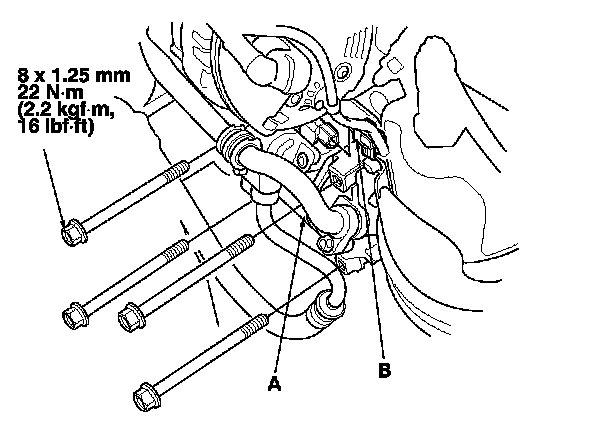 8 x 1.25 mm
22 N·m
(2.2 kgf·m,
16 lbf·ft)

A

B