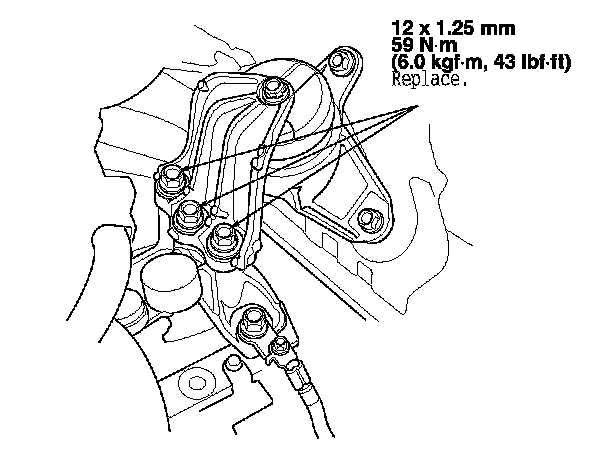 12 x 1.25 mm
59 N·m
(6.0 kgf·m, 43 lbf·ft)
Replace.