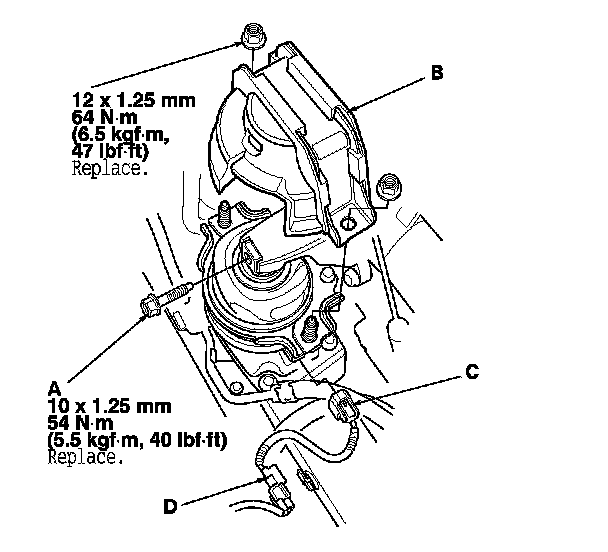 12 x 1.25 mm
64 N·m
(6.5 kgf·m,
47 lbf·ft)
Replace.

B

A
10 x 1.25 mm
54 N·m
(5.5 kgf·m, 40 lbf·ft)
Replace.

C

D