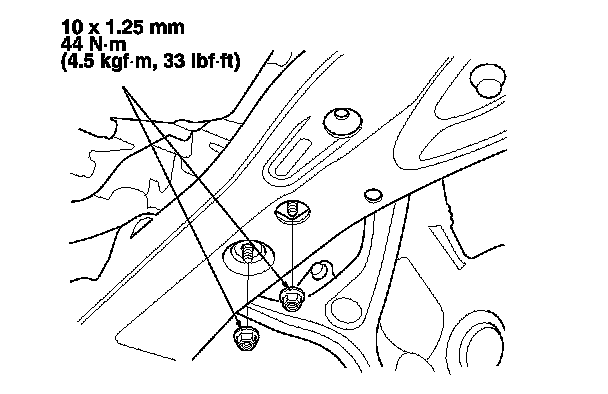 10 x 1.25 mm
44 N·m
(4.5 kgf·m, 33 lbf·ft)