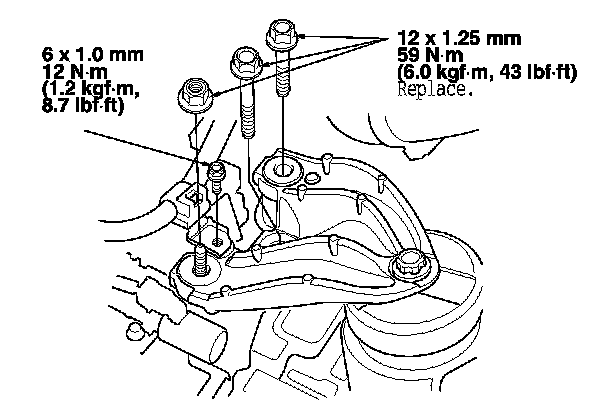 6 x 1.0 mm
12 N·m
(1.2 kgf·m,
8.7 lbf·ft)

12 x 1.25 mm
59 N·m
(6.0 kgf·m, 43 lbf·ft)
Replace.