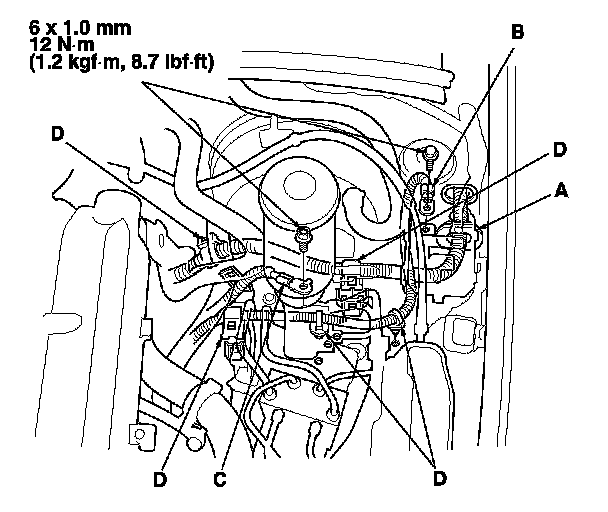 6 x 1.0 mm
12 N·m
(1.2 kgf·m, 8.7 lbf·ft)

B

D

D

A

D

C

D