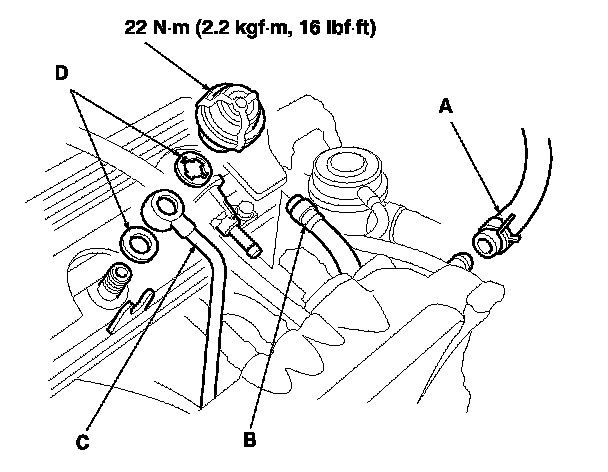 22 N·m (2.2 kgf·m, 16 lbf·ft)

D

A

C

B