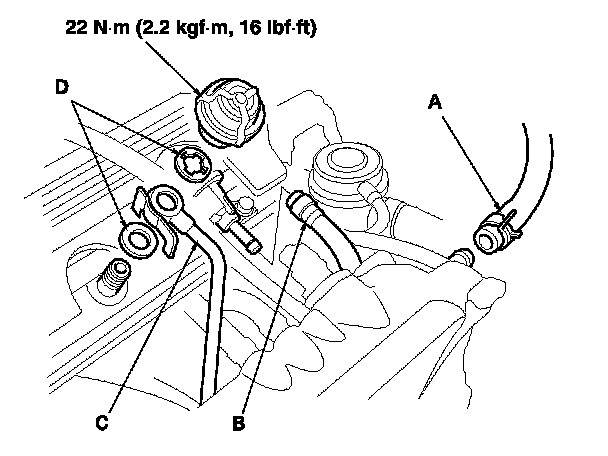 22 N·m (2.2 kgf·m, 16 lbf·ft)

D

A

C

B