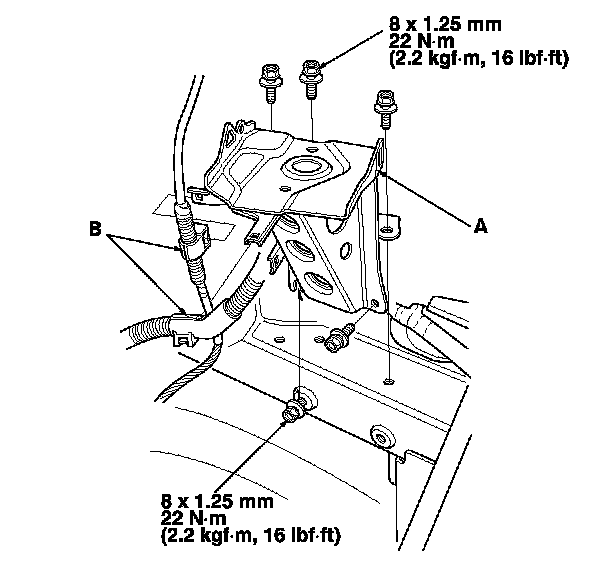 8 x 1.25 mm
22 N·m
(2.2 kgf·m, 16 lbf·ft)

B

A

8 x 1.25 mm
22 N·m
(2.2 kgf·m, 16 lbf·ft)