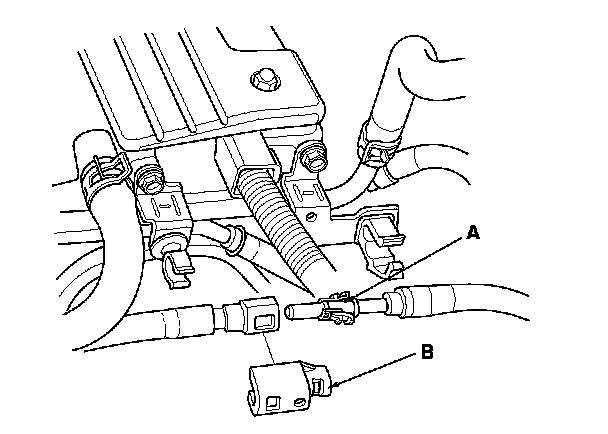 A
B