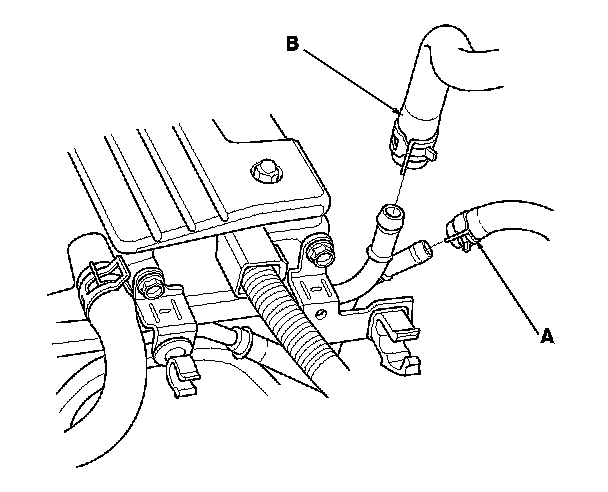 B

A