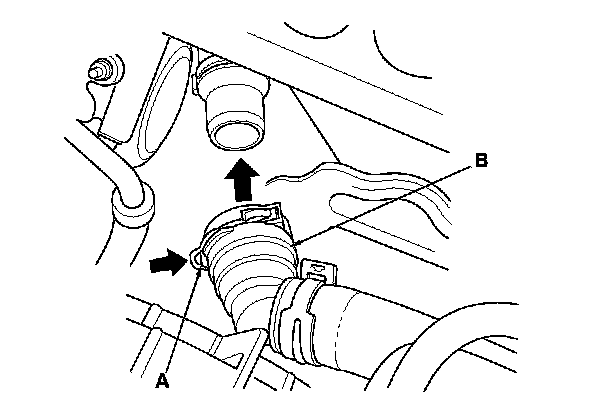 B
A