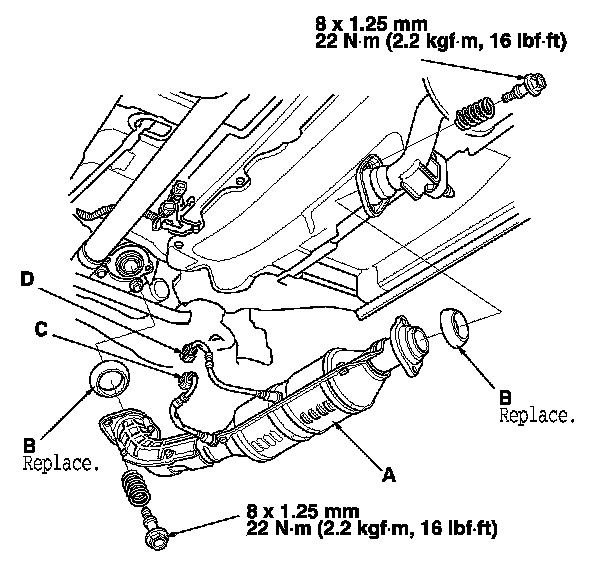 8 x 1.25 mm
22 N·m (2.2 kgf·m, 16 lbf·ft)

D

C

B
Replace.

B
Replace.

A

8 x 1.25 mm
22 N·m (2.2 kgf·m, 16 lbf·ft)