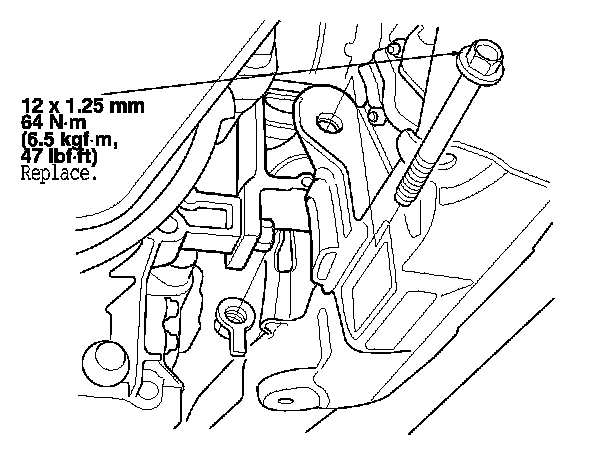 12 x 1.25 mm
64 N·m
(6.5 kgf·m,
47 lbf·ft)
Replace.