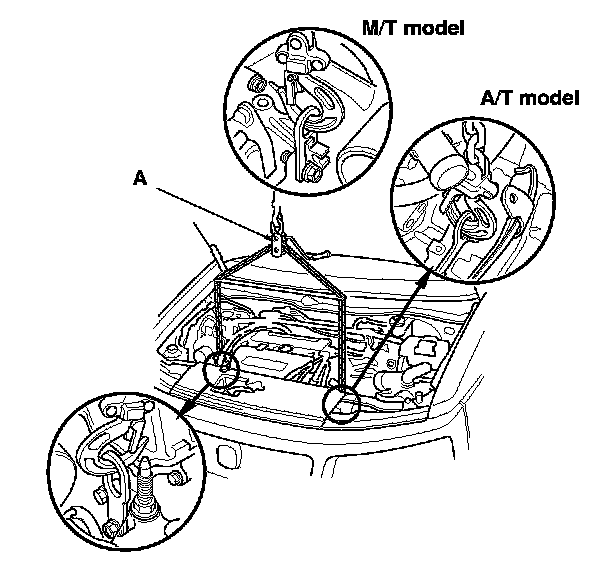 M/T model

A/T model

A