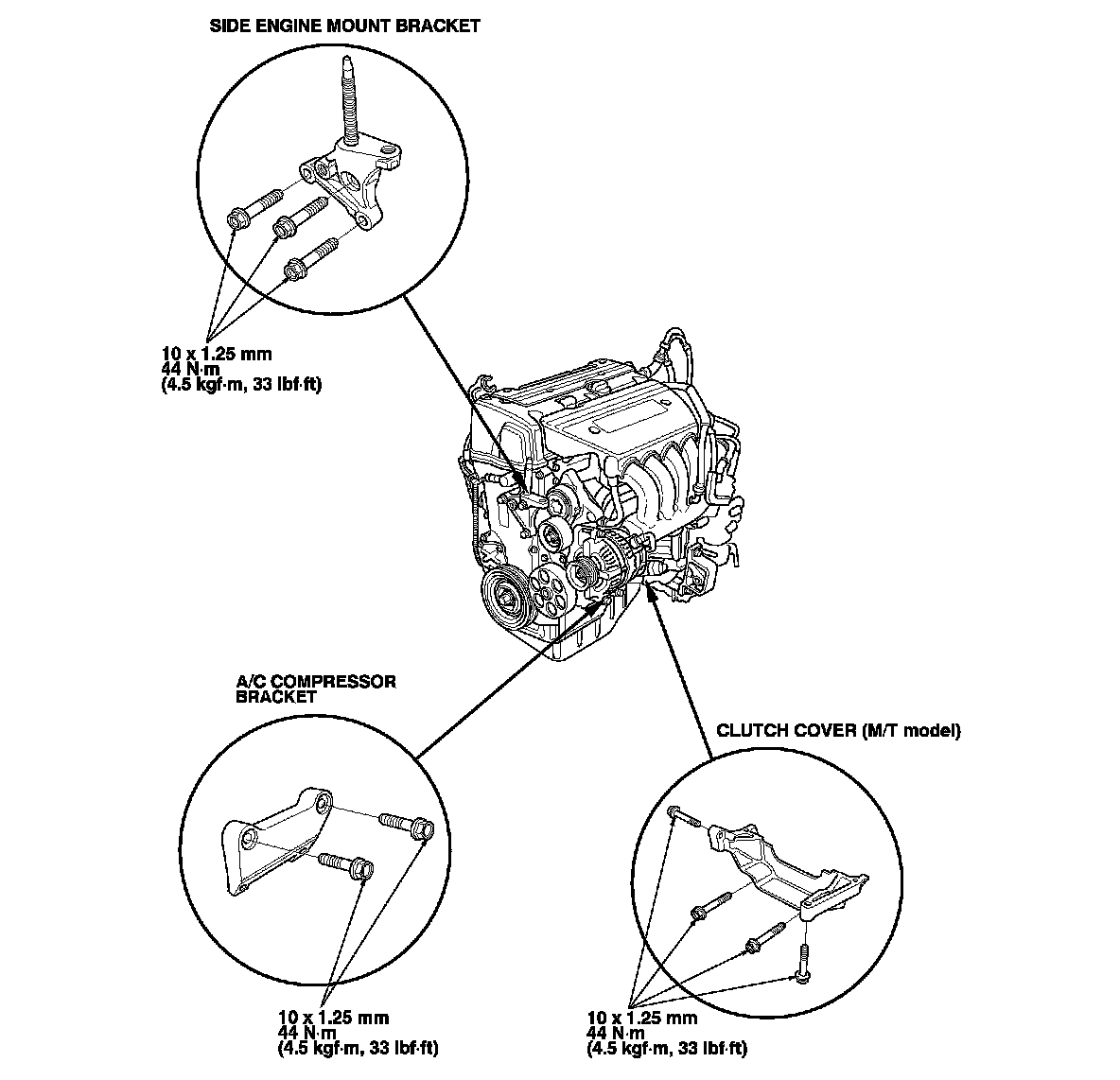 SIDE ENGINE MOUNT BRACKET

10 x 1.25 mm
44 N·m
(4.5 kgf·m, 33 lbf·ft)

A/C COMPRESSOR BRACKET

CLUTCH COVER (M/T model)

10 x 1.25 mm
44 N·m
(4.5 kgf·m, 33 lbf·ft)

10 x 1.25 mm
44 N·m
(4.5 kgf·m, 33 lbf·ft)