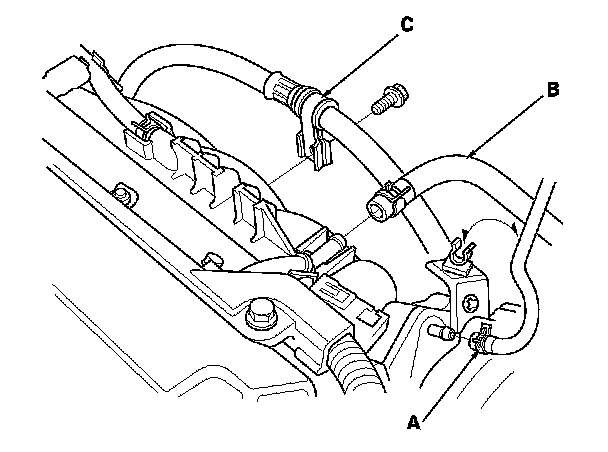 C
B
A