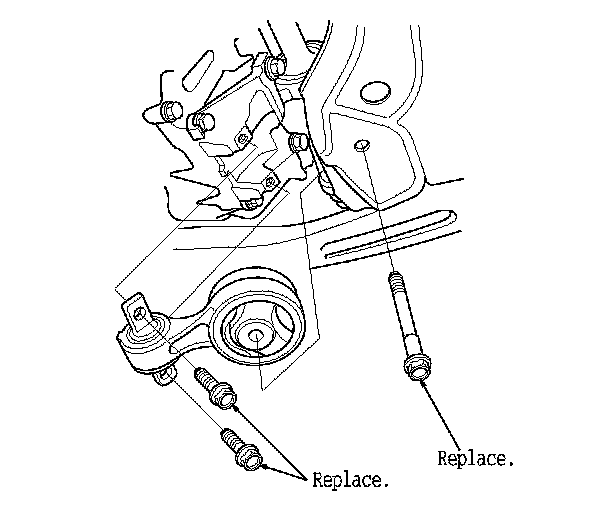 Replace.

Replace.