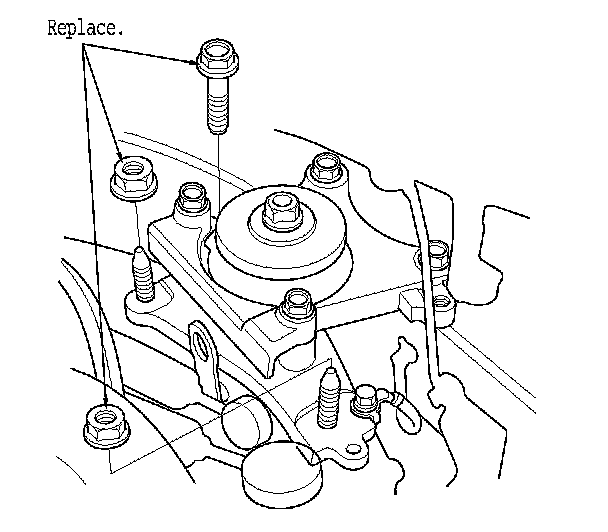 Replace.