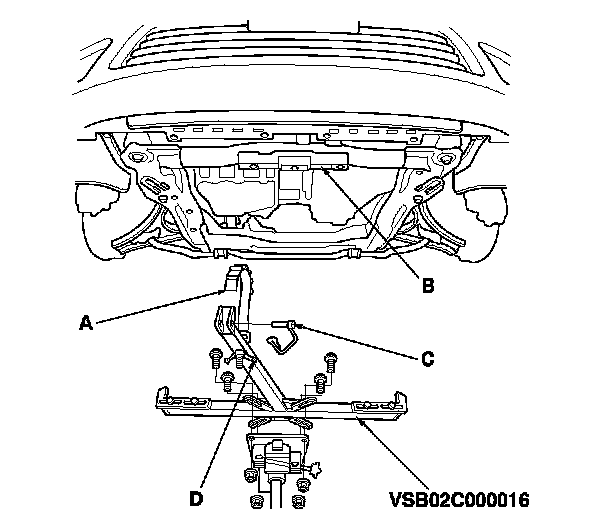 B

A

C

D

VSB02C000016