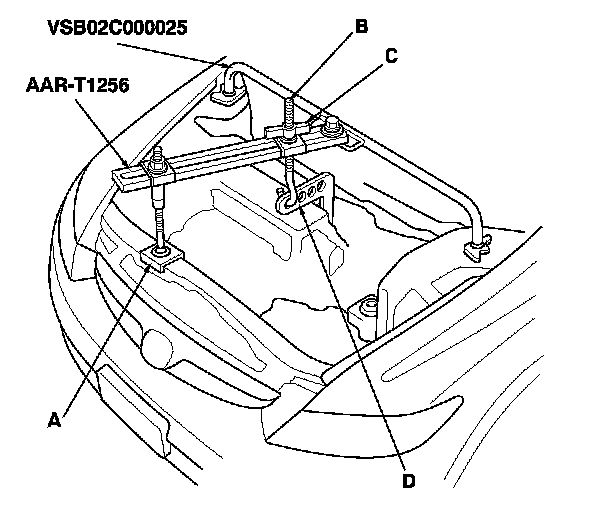 VSB02C000025
B
C
AAR-T1256
A
D