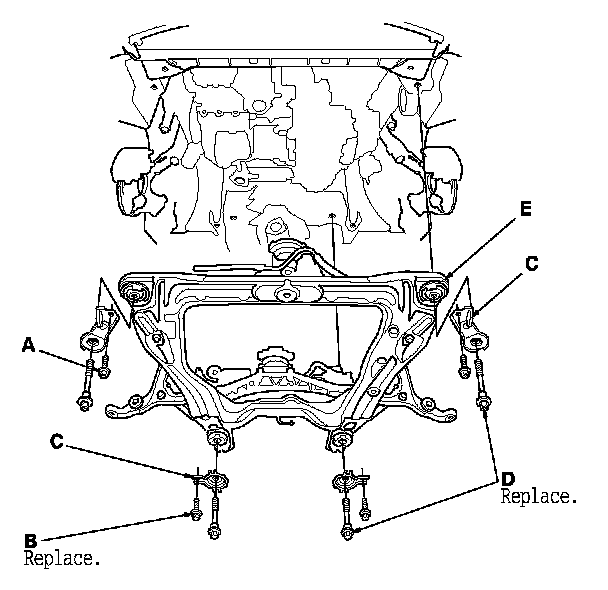 E

C

A

C

D
Replace.

B
Replace.