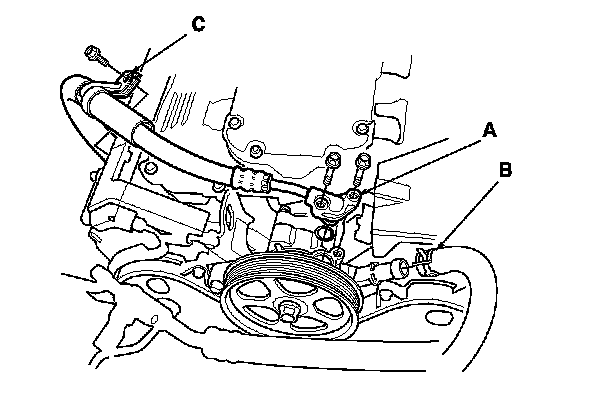 C
A
B