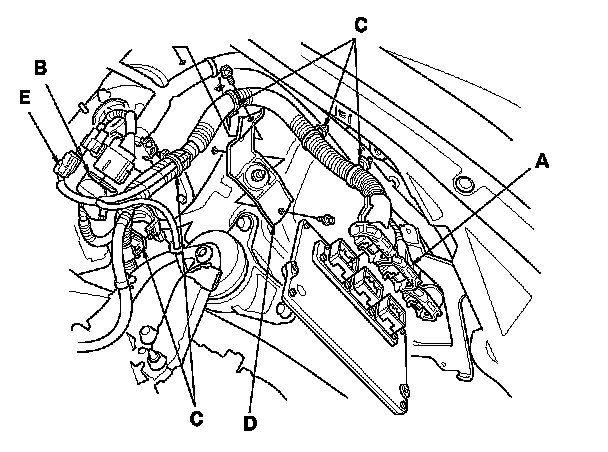 C
B
E
A
C
D