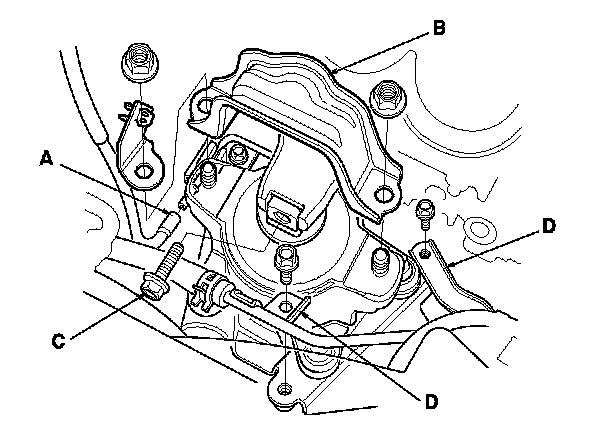 B
A
D
C
D