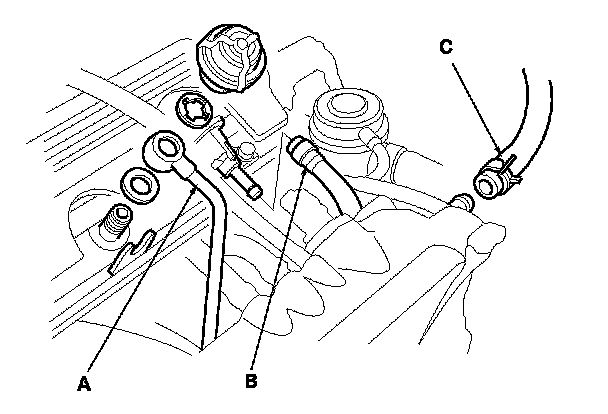 C

A

B