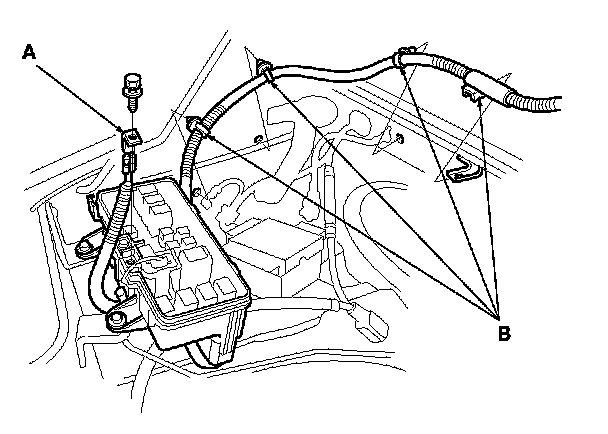 A

B