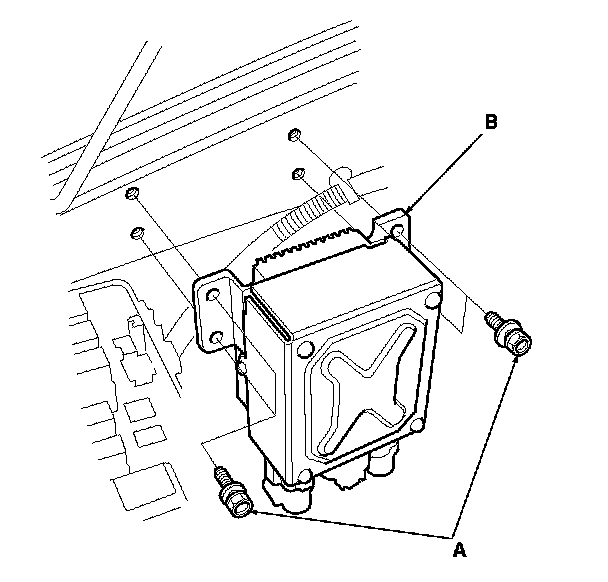 B

A