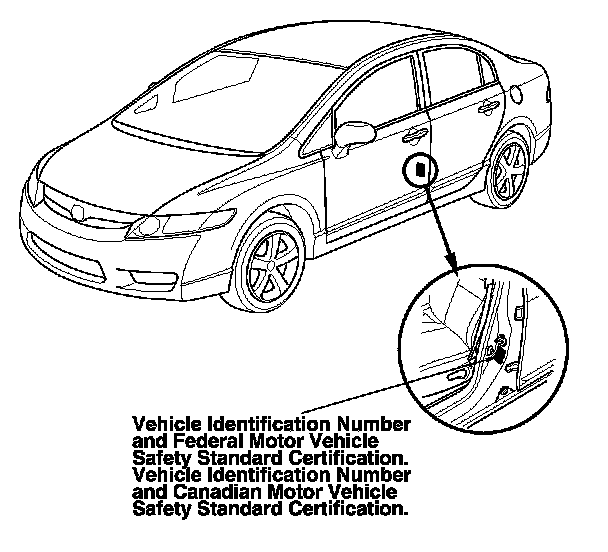 Vehicle Identification Number and Federal Motor Vehicle Safety Standard Certification.
Vehicle Identification Number and Canadian Motor Vehicle Safety Standard Certification.