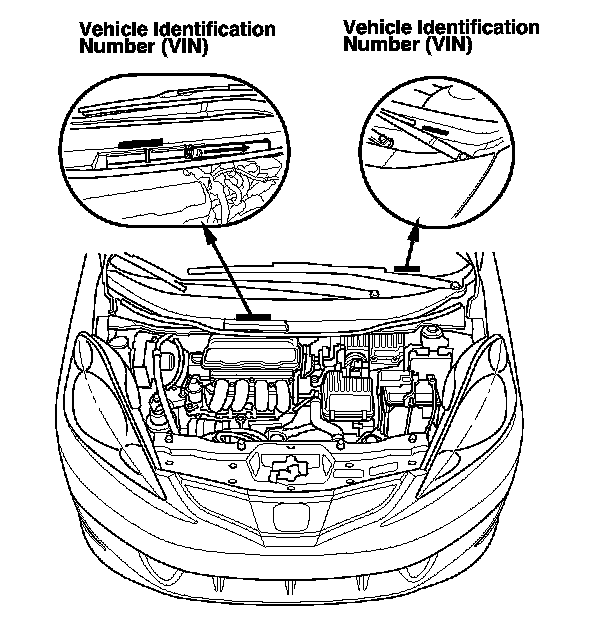 Vehicle Identification Number (VIN)

Vehicle Identification Number (VIN)