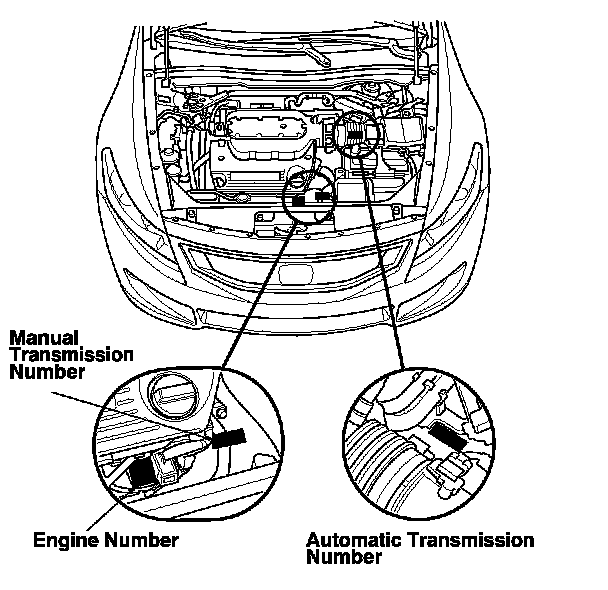 Manual Transmission Number

Engine Number

Automatic Transmission Number