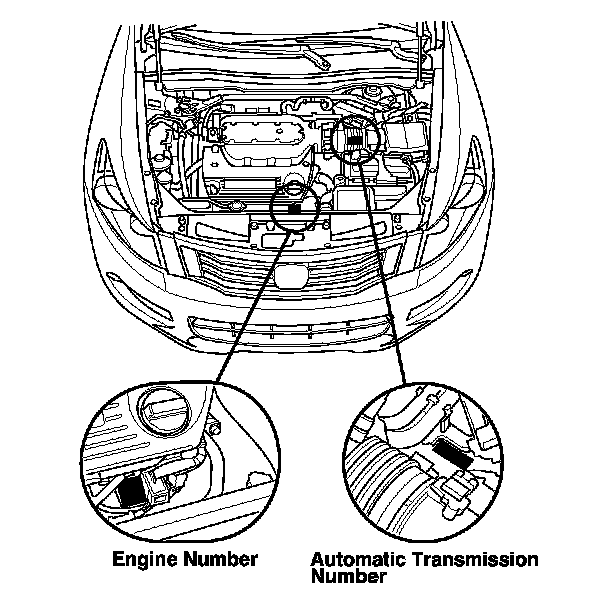 Engine Number

Automatic Transmission Number