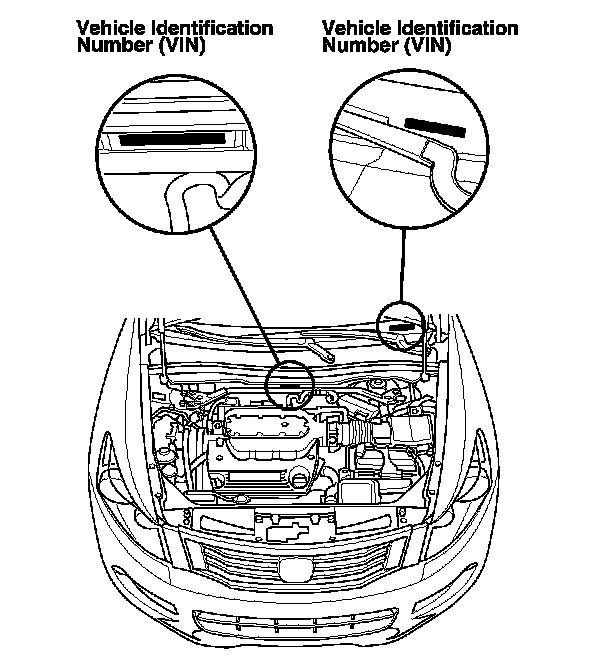 Vehicle Identification Number (VIN)

Vehicle Identification Number (VIN)