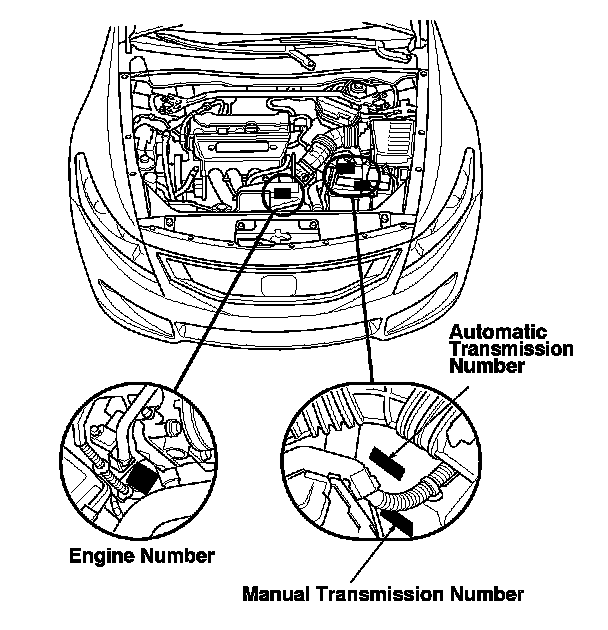 Automatic Transmission Number

Engine Number

Manual Transmission Number