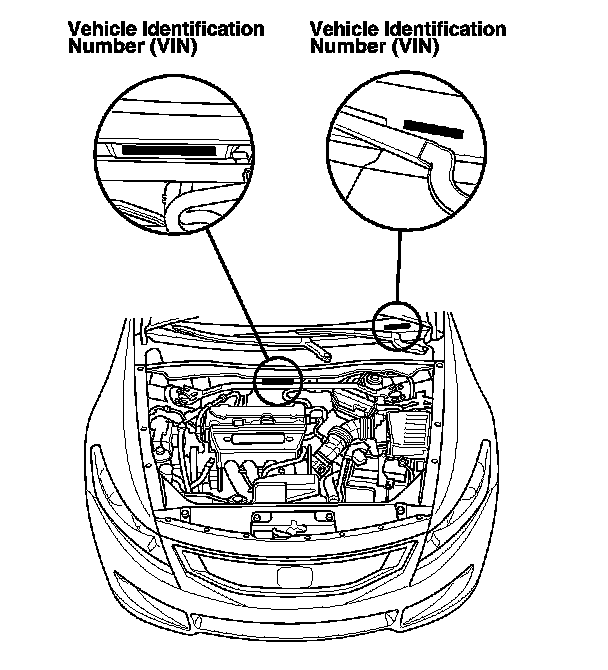 Vehicle Identification Number (VIN)

Vehicle Identification Number (VIN)