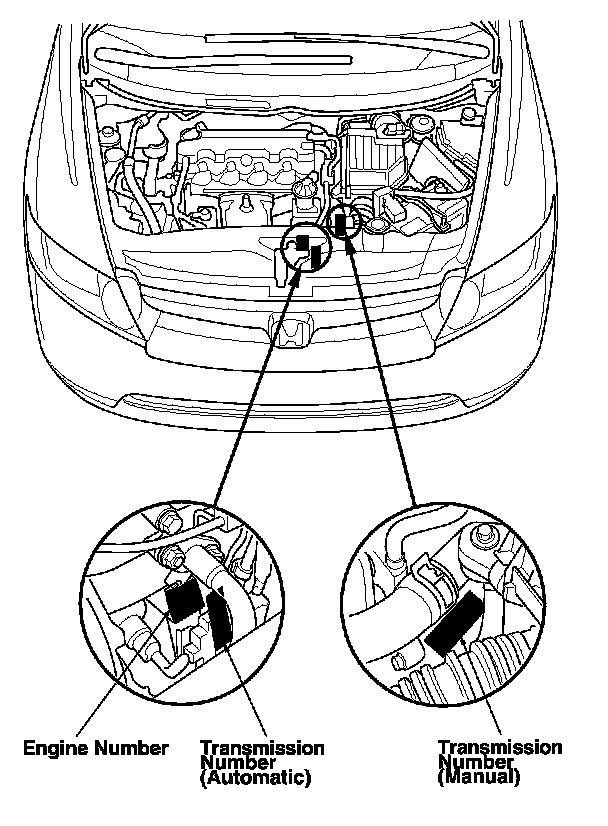 Engine Number

Transmission Number (Automatic)

Transmission Number (Manual)