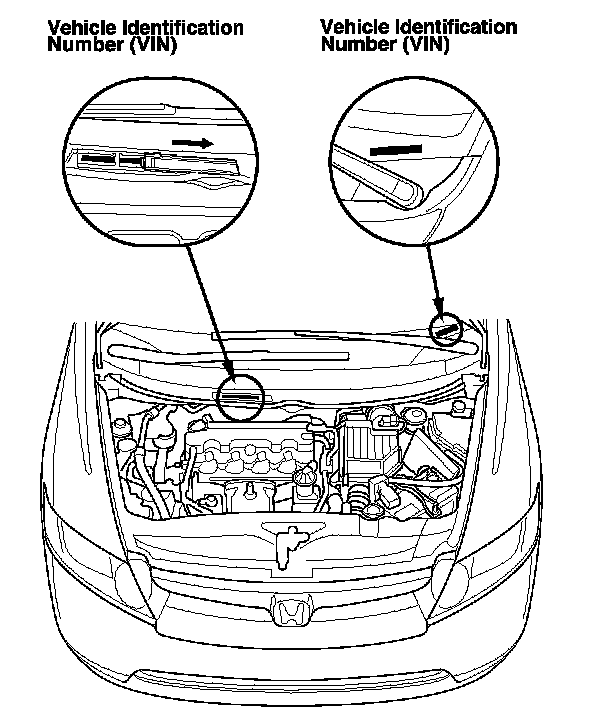 Vehicle Identification Number (VIN)

Vehicle Identification Number (VIN)