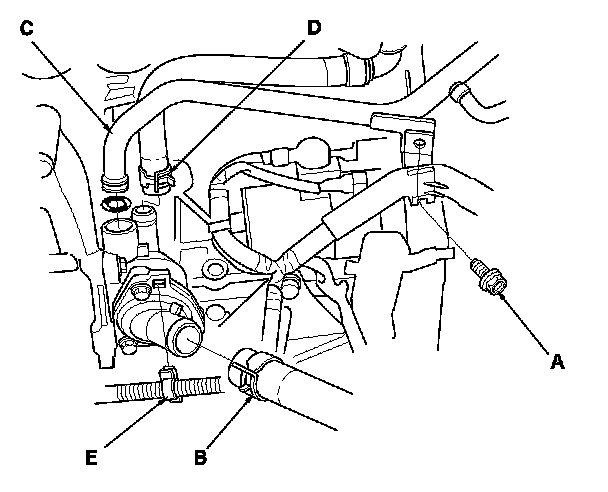 C
D
A
E
B