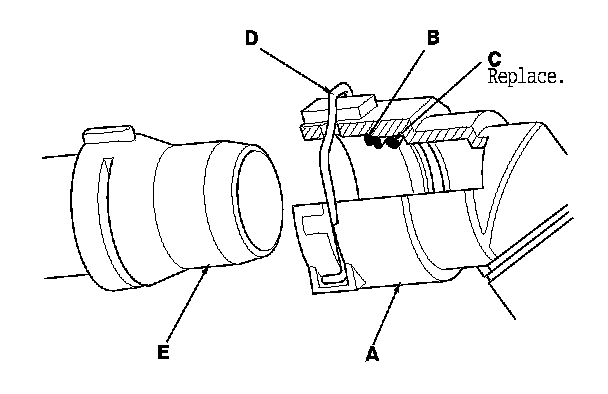 D
B
C
Replace.
E
A