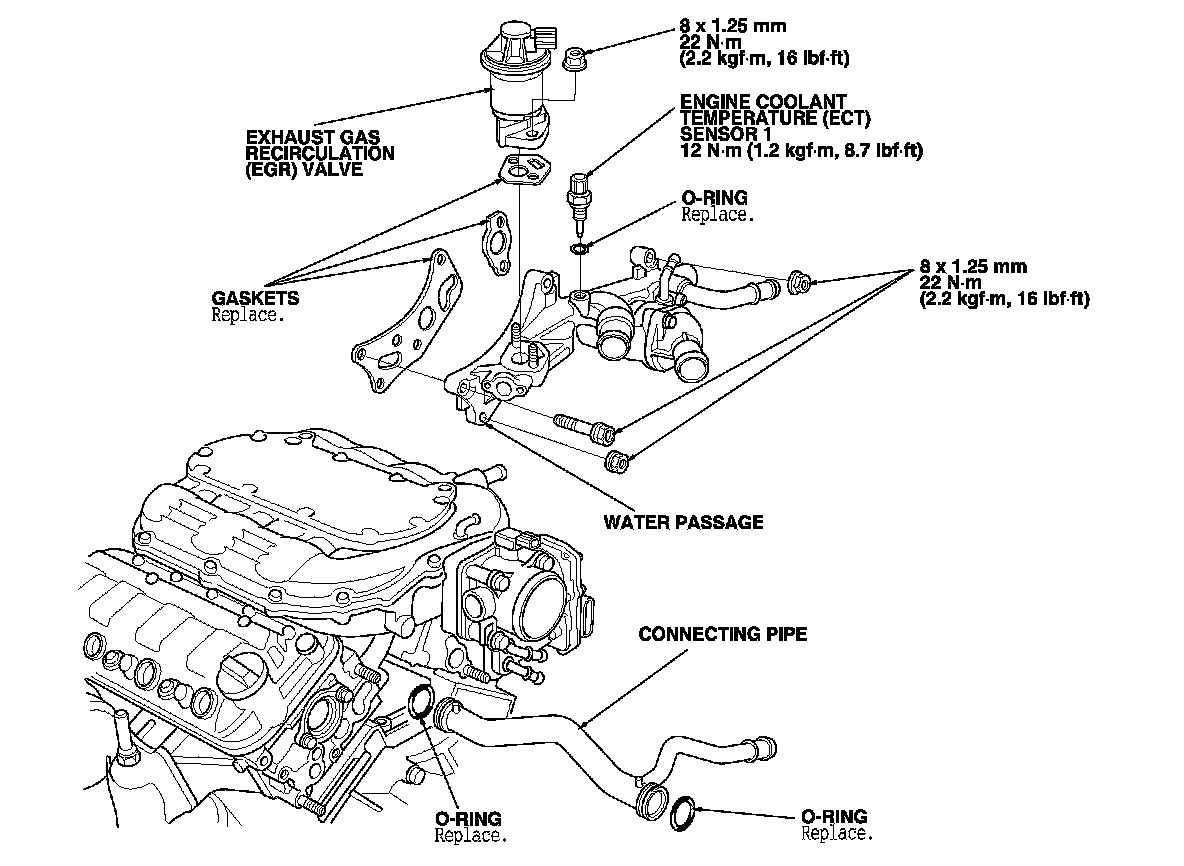 8 x 1.25 mm
22 N·m
(2.2 kgf·m, 16 lbf·ft)

EXHAUST GAS RECIRCULATION (EGR) VALVE

ENGINE COOLANT TEMPERATURE (ECT) SENSOR 1
12 N·m (1.2 kgf·m, 8.7 lbf·ft)

O-RING
Replace.

GASKETS
Replace.

8 x 1.25 mm
22 N·m
(2.2 kgf·m, 16 lbf·ft)

WATER PASSAGE

CONNECTING PIPE

O-RING
Replace.

O-RING
Replace.