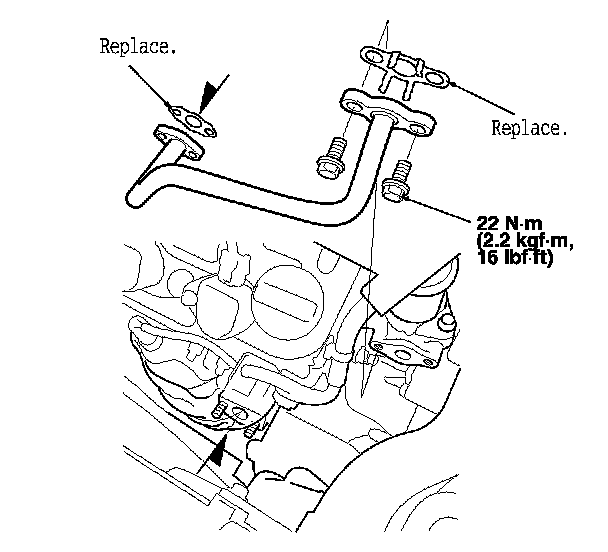 Replace.

Replace.

22 N·m
(2.2 kgf·m,
16 lbf·ft)