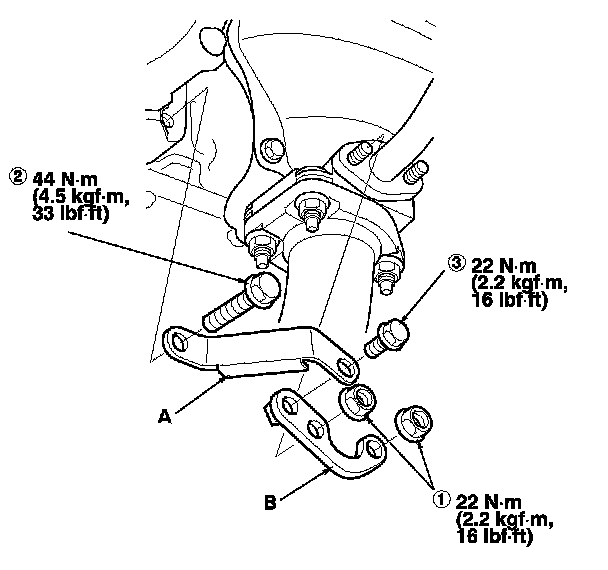 ② 44 N·m
(4.5 kgf·m,
33 lbf·ft)

③ 22 N·m
(2.2 kgf·m,
16 lbf·ft)

A

B

① 22 N·m
(2.2 kgf·m,
16 lbf·ft)