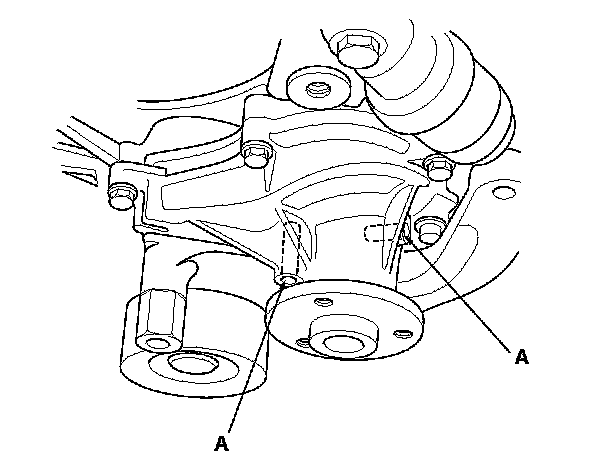 A

A