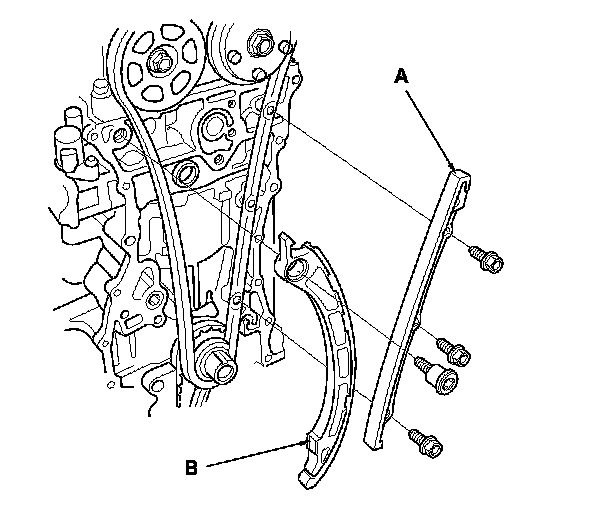 A

B