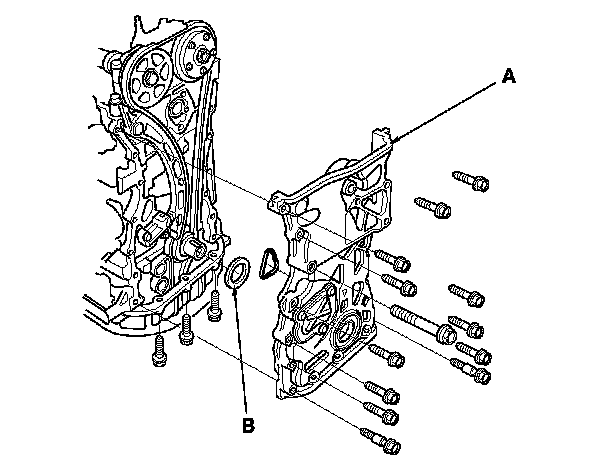 A

B